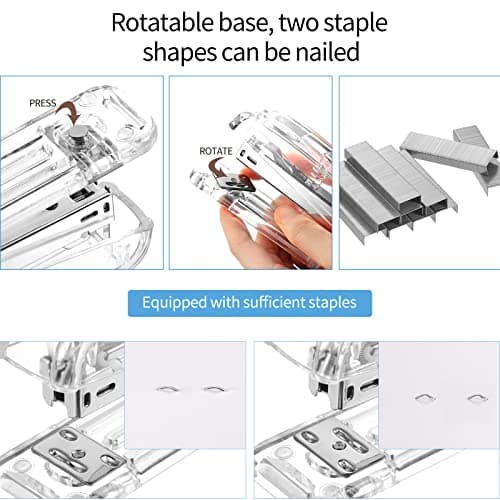 Rotatable base, two staple shapes can be nailed

PRESS

ROTATE

Equipped with sufficient staples