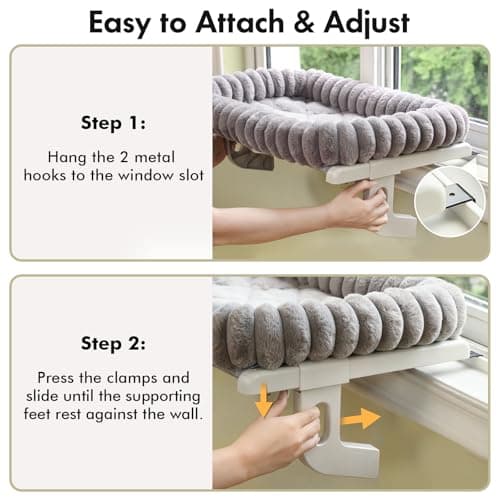 Easy to Attach & Adjust

Step 1:

Hang the 2 metal hooks to the window slot

Step 2:

Press the clamps and slide until the supporting feet rest against the wall.