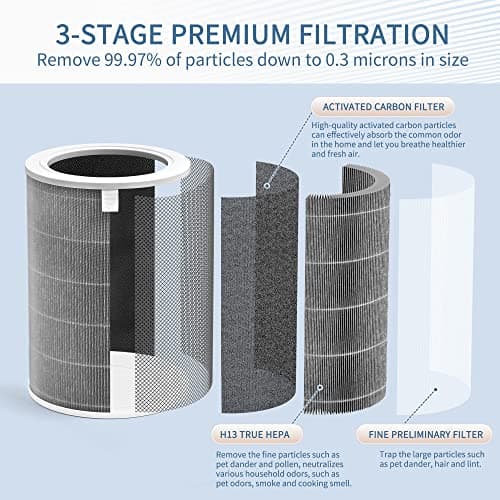 3-STAGE PREMIUM FILTRATION
Remove 99.97% of particles down to 0.3 microns in size

ACTIVATED CARBON FILTER

High-quality activated carbon particles can effectively absorb the common odor in the home and let you breathe healthier and fresh air.

H13 TRUE HEPA

Remove the fine particles such as pet dander and pollen, neutralizes various household odors, such as pet odors, smoke and cooking smell.

FINE PRELIMINARY FILTER

Trap the large particles such as pet dander, hair and lint.