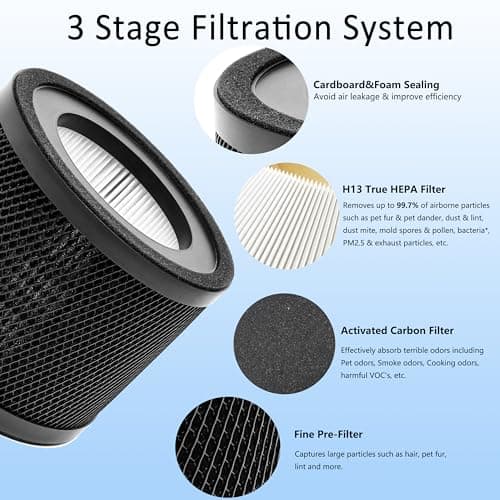 3 Stage Filtration System

Cardboard&Foam Sealing
Avoid air leakage & improve efficiency

H13 True HEPA Filter
Removes up to 99.7% of airborne particles such as pet fur & pet dander, dust & lint, dust mite, mold spores & pollen, bacteria*, PM2.5 & exhaust particles, etc.

Activated Carbon Filter
Effectively absorb terrible odors including Pet odors, Smoke odors, Cooking odors, harmful VOC's, etc.

Fine Pre-Filter
Captures large particles such as hair, pet fur, lint and more.