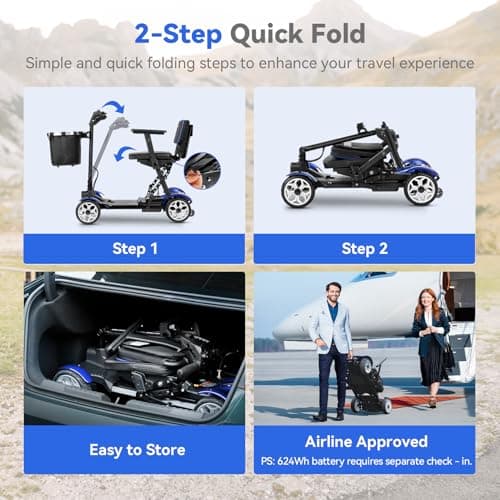 2-Step Quick Fold

Simple and quick folding steps to enhance your travel experience

Step 1

Step 2

Easy to Store

Airline Approved

PS: 624Wh battery requires separate check - in.