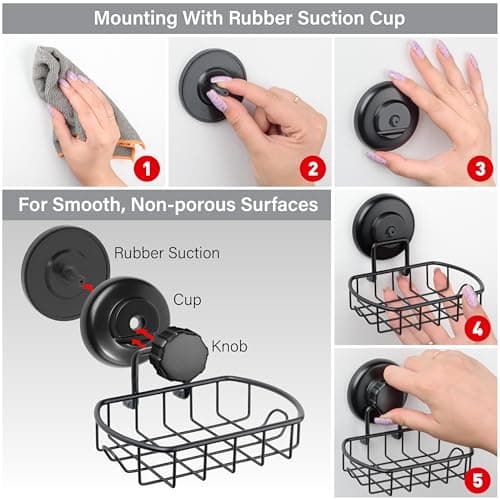 Mounting With Rubber Suction Cup

1

2

3

For Smooth, Non-porous Surfaces

Rubber Suction

Cup

Knob

4

5