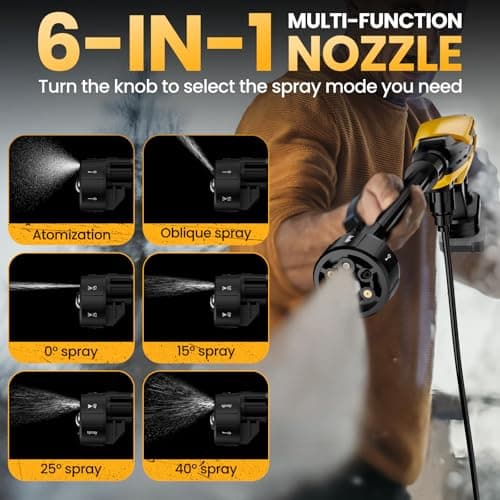 6-IN-1 MULTI-FUNCTION NOZZLE

Turn the knob to select the spray mode you need

Atomization

Oblique spray

0° spray

15° spray

25° spray

40° spray