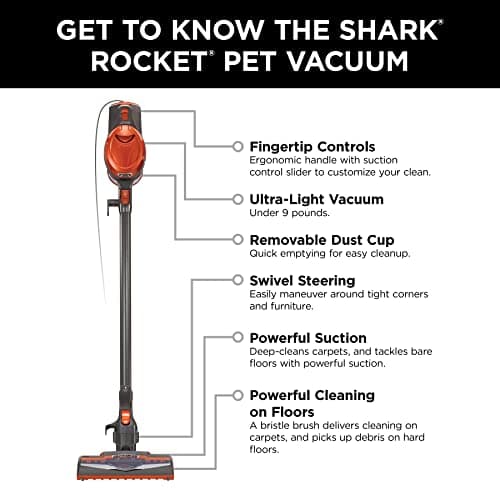 GET TO KNOW THE SHARK® ROCKET® PET VACUUM

Fingertip Controls
Ergonomic handle with suction control slider to customize your clean.

Ultra-Light Vacuum
Under 9 pounds.

Removable Dust Cup
Quick emptying for easy cleanup.

Swivel Steering
Easily maneuver around tight corners and furniture.

Powerful Suction
Deep-cleans carpets, and tackles bare floors with powerful suction.

Powerful Cleaning on Floors
A bristle brush delivers cleaning on carpets, and picks up debris on hard floors.