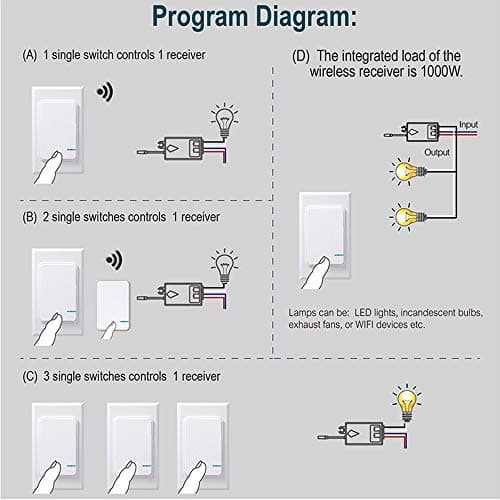 Program Diagram:

(A) 1 single switch controls 1 receiver

(B) 2 single switches controls 1 receiver

(C) 3 single switches controls 1 receiver

(D) The integrated load of the wireless receiver is 1000W.

Input

Output

Lamps can be: LED lights, incandescent bulbs, exhaust fans, or WIFI devices etc.