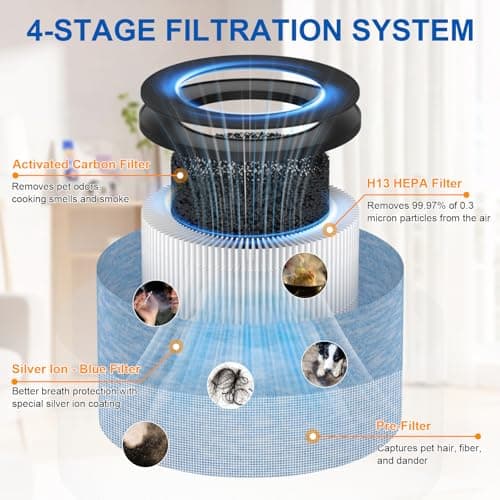 4-STAGE FILTRATION SYSTEM

Activated Carbon Filter
Removes pet odors, cooking smells and smoke

H13 HEPA Filter
Removes 99.97% of 0.3 micron particles from the air

Silver Ion - Blue Filter
Better breath protection with special silver ion coating

Pre-Filter
Captures pet hair, fiber, and dander