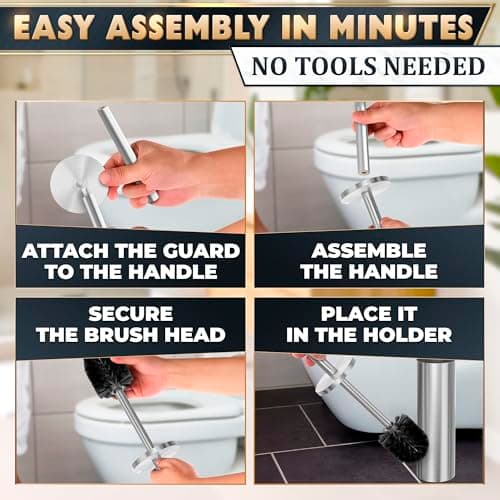 EASY ASSEMBLY IN MINUTES

NO TOOLS NEEDED

ATTACH THE GUARD TO THE HANDLE

ASSEMBLE THE HANDLE

SECURE THE BRUSH HEAD

PLACE IT IN THE HOLDER