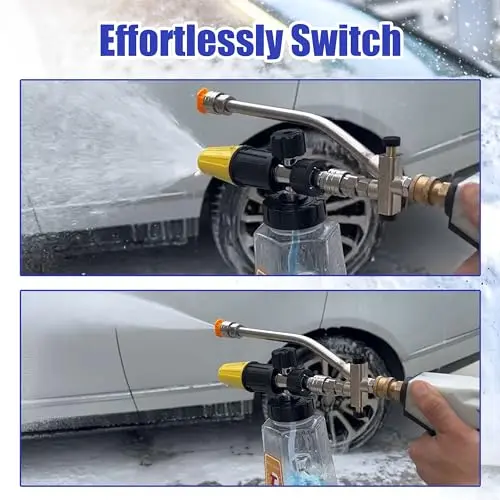 Effortlessly Switch