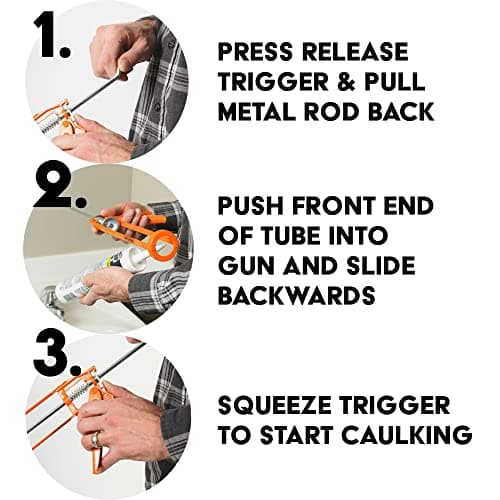 1.

PRESS RELEASE TRIGGER & PULL METAL ROD BACK

2.

PUSH FRONT END OF TUBE INTO GUN AND SLIDE BACKWARDS

3.

SQUEEZE TRIGGER TO START CAULKING