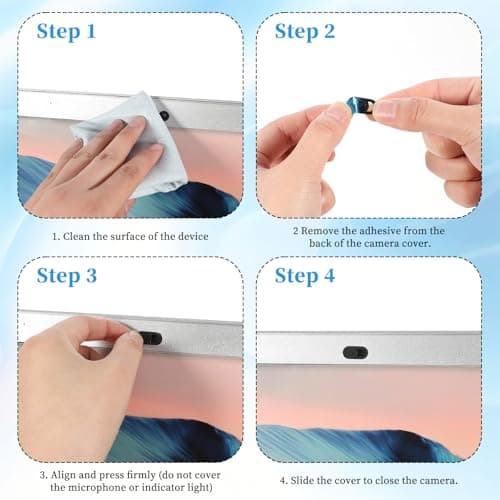 Step 1

1. Clean the surface of the device

Step 2

2 Remove the adhesive from the back of the camera cover.

Step 3

3. Align and press firmly (do not cover the microphone or indicator light)

Step 4

4. Slide the cover to close the camera.