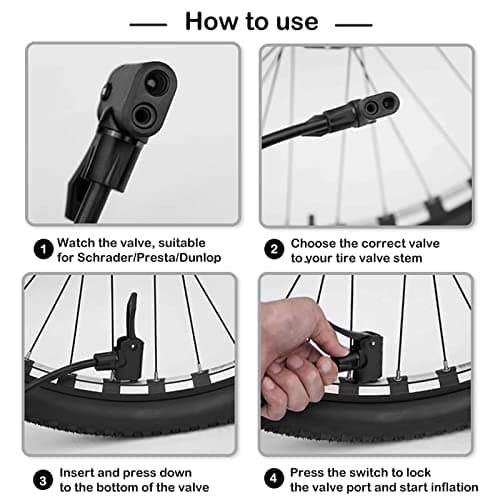 How to use

1 Watch the valve, suitable for Schrader/Presta/Dunlop

2 Choose the correct valve to your tire valve stem

3 Insert and press down to the bottom of the valve

4 Press the switch to lock the valve port and start inflation