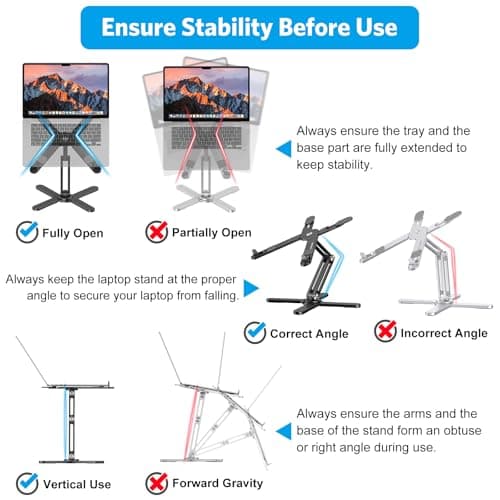 Ensure Stability Before Use

Always ensure the tray and the base part are fully extended to keep stability.

Fully Open

Partially Open

Always keep the laptop stand at the proper angle to secure your laptop from falling.

Correct Angle

Incorrect Angle

Always ensure the arms and the base of the stand form an obtuse or right angle during use.

Vertical Use

Forward Gravity