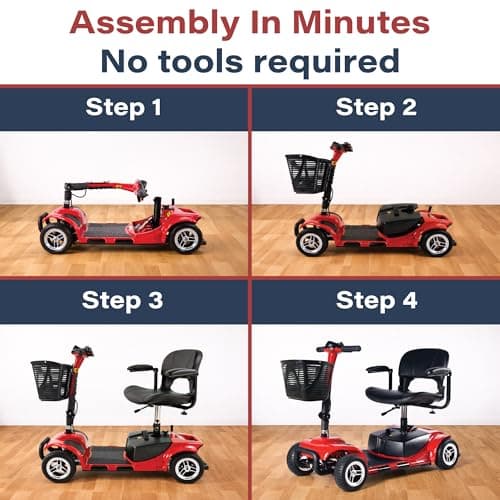 Assembly In Minutes
No tools required

Step 1

Step 2

Step 3

Step 4