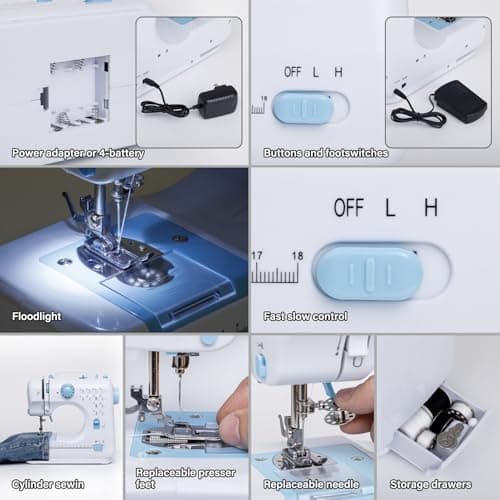 Power adapter or 4-battery

OFF L H

18

Buttons and footswitches

Floodlight

OFF L H

17 18

Fast slow control

Cylinder sewin

Replaceable presser feet

Replaceable needle

Storage drawers