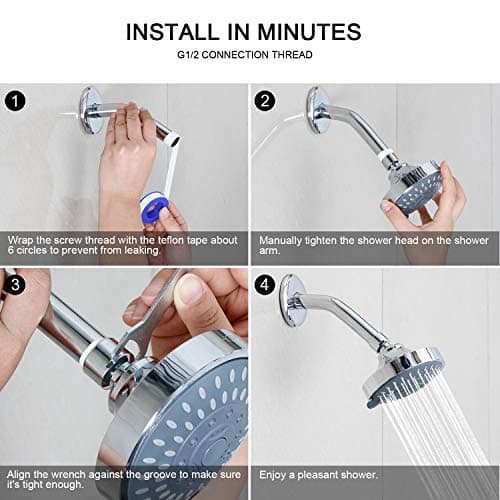 INSTALL IN MINUTES

G1/2 CONNECTION THREAD

1

Wrap the screw thread with the teflon tape about 6 circles to prevent from leaking.

2

Manually tighten the shower head on the shower arm.

3

Align the wrench against the groove to make sure it's tight enough.

4

Enjoy a pleasant shower.