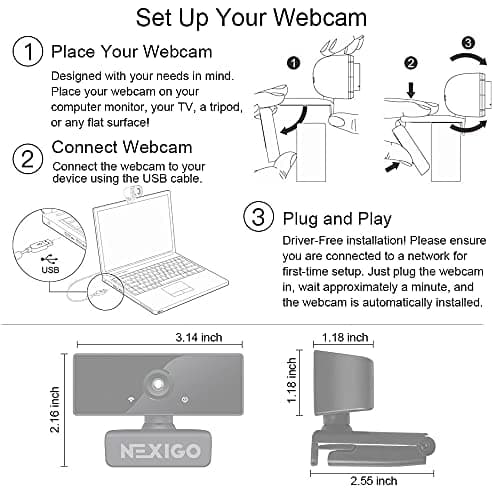 Set Up Your Webcam

1 Place Your Webcam

Designed with your needs in mind. Place your webcam on your computer monitor, your TV, a tripod, or any flat surface!

1

2

3

2 Connect Webcam

Connect the webcam to your device using the USB cable.

USB

3 Plug and Play

Driver-Free installation! Please ensure you are connected to a network for first-time setup. Just plug the webcam in, wait approximately a minute, and the webcam is automatically installed.

3.14 inch

2.16 inch

NEXIGO

1.18 inch

1.18 inch

2.55 inch