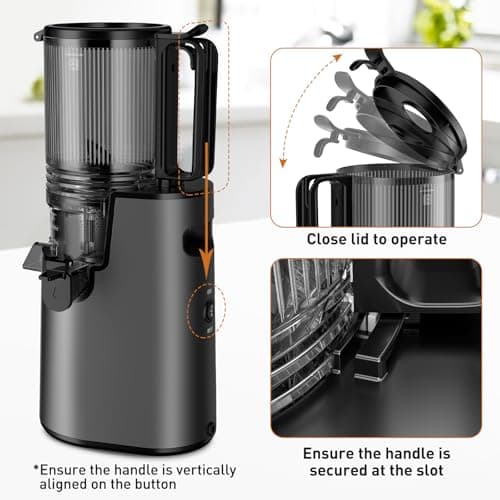 Close lid to operate

Ensure the handle is secured at the slot

*Ensure the handle is vertically aligned on the button