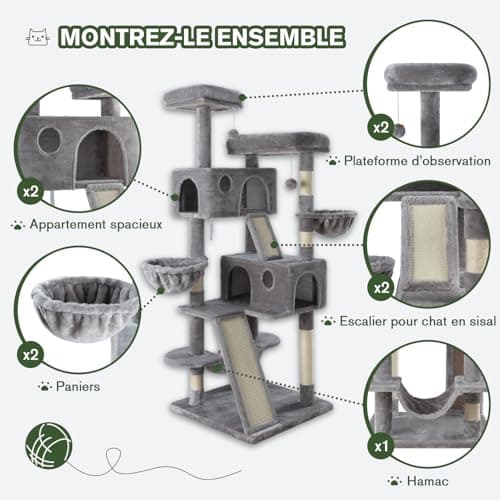 MONTREZ-LE ENSEMBLE

x2

Plateforme d'observation

x2

Appartement spacieux

x2

Escalier pour chat en sisal

x2

Paniers

x1

Hamac