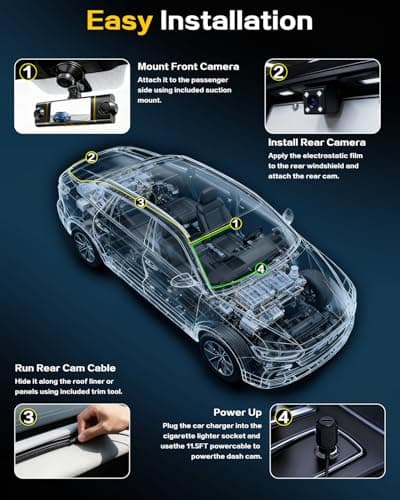 Easy Installation

1

Mount Front Camera
Attach it to the passenger side using included suction mount.

2

Install Rear Camera
Apply the electrostatic film to the rear windshield and attach the rear cam.

2

3

1

4

Run Rear Cam Cable
Hide it along the roof liner or panels using included trim tool.

3

Power Up
Plug the car charger into the cigarette lighter socket and usethe 11.5FT powercable to powerthe dash cam.

4