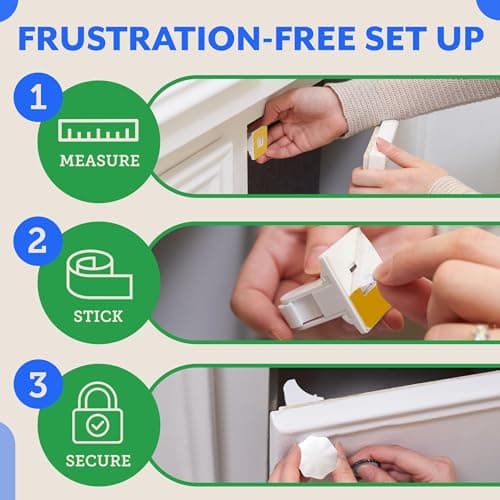 FRUSTRATION-FREE SET UP

1
MEASURE

2
STICK

3
SECURE