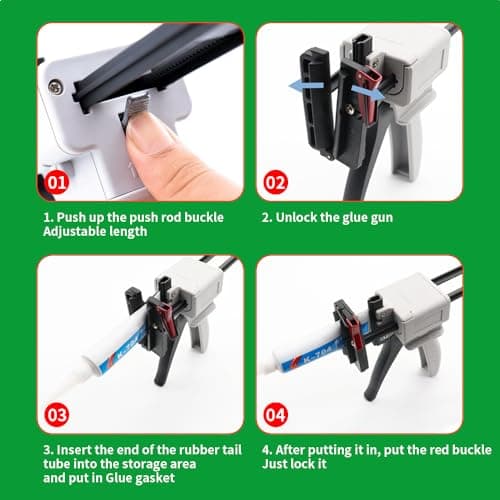 01

1. Push up the push rod buckle
Adjustable length

02

2. Unlock the glue gun

K-704

03

3. Insert the end of the rubber tail tube into the storage area
and put in Glue gasket

K-704

04

4. After putting it in, put the red buckle
Just lock it