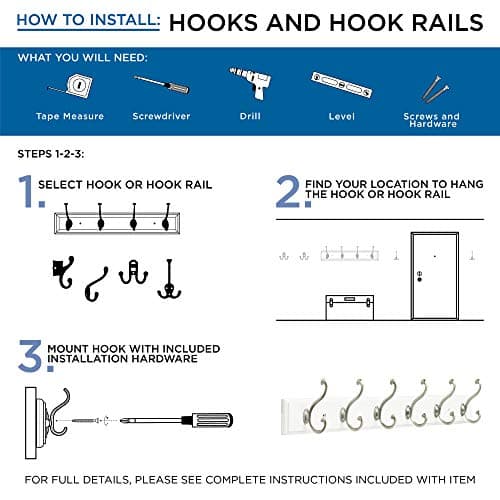 HOW TO INSTALL: HOOKS AND HOOK RAILS

WHAT YOU WILL NEED:

Tape Measure
Screwdriver
Drill
Level
Screws and Hardware

STEPS 1-2-3:

1. SELECT HOOK OR HOOK RAIL

2. FIND YOUR LOCATION TO HANG THE HOOK OR HOOK RAIL

3. MOUNT HOOK WITH INCLUDED INSTALLATION HARDWARE

FOR FULL DETAILS, PLEASE SEE COMPLETE INSTRUCTIONS INCLUDED WITH ITEM