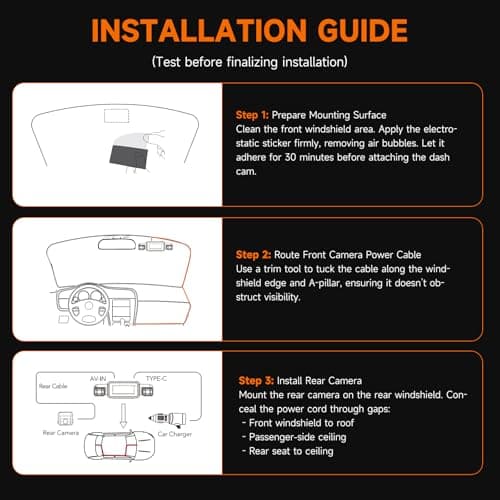 INSTALLATION GUIDE

(Test before finalizing installation)

Step 1: Prepare Mounting Surface
Clean the front windshield area. Apply the electrostatic sticker firmly, removing air bubbles. Let it adhere for 30 minutes before attaching the dash cam.

Step 2: Route Front Camera Power Cable
Use a trim tool to tuck the cable along the windshield edge and A-pillar, ensuring it doesn't obstruct visibility.

Rear Cable
AV-IN
TYPE-C
Rear Camera
Car Charger

Step 3: Install Rear Camera
Mount the rear camera on the rear windshield. Conceal the power cord through gaps:
- Front windshield to roof
- Passenger-side ceiling
- Rear seat to ceiling