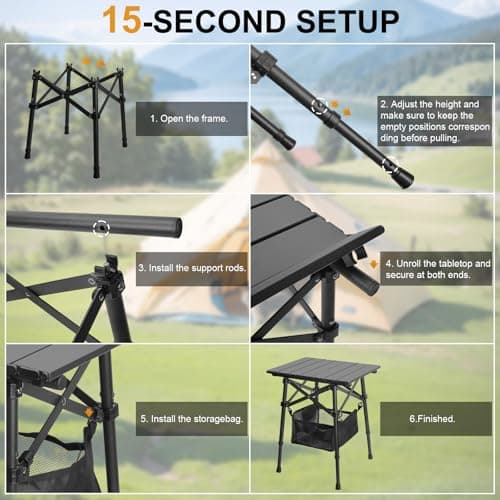 15-SECOND SETUP

1. Open the frame.

2. Adjust the height and make sure to keep the empty positions correspon ding before pulling.

3. Install the support rods.

4. Unroll the tabletop and secure at both ends.

5. Install the storagebag.

6.Finished.