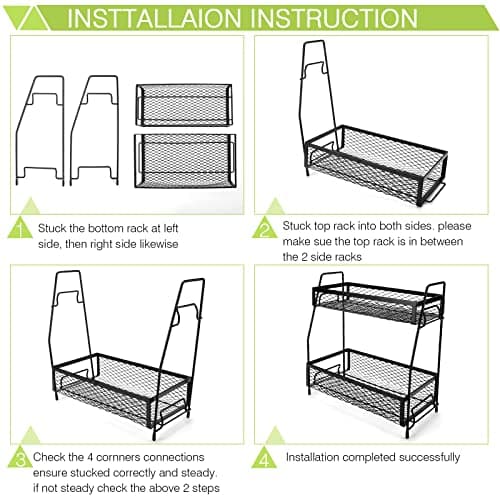 INSTTALLAION INSTRUCTION

1 Stuck the bottom rack at left side, then right side likewise

2 Stuck top rack into both sides. please make sue the top rack is in between the 2 side racks

3 Check the 4 cornners connections ensure stucked correctly and steady. if not steady check the above 2 steps

4 Installation completed successfully