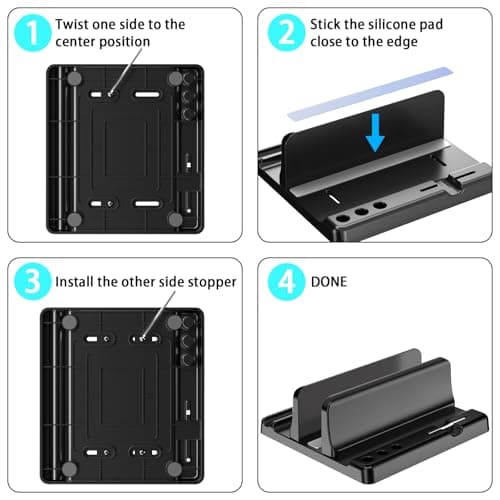 1 Twist one side to the center position

2 Stick the silicone pad close to the edge

3 Install the other side stopper

4 DONE