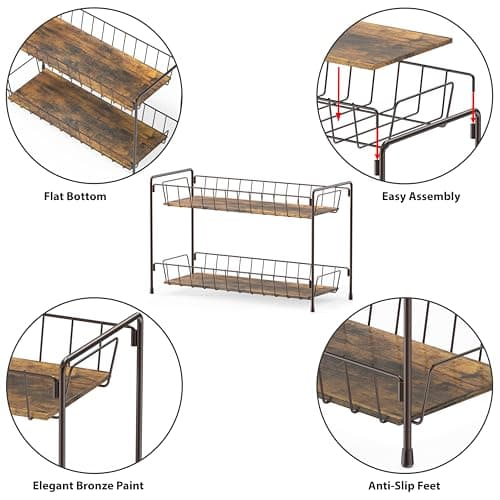 Flat Bottom

Easy Assembly

Elegant Bronze Paint

Anti-Slip Feet