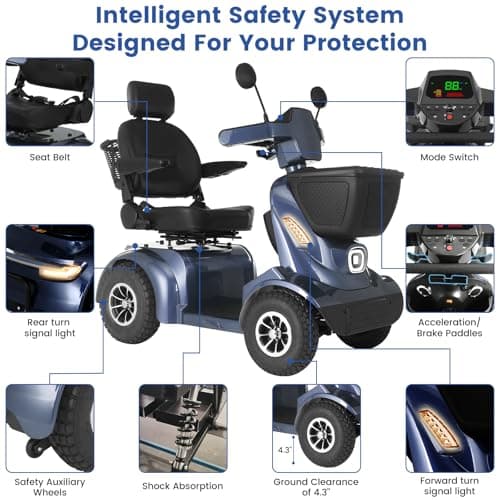 Intelligent Safety System Designed For Your Protection

Seat Belt

Mode Switch

88

Rear turn signal light

Acceleration/ Brake Paddles

Safety Auxiliary Wheels

Shock Absorption

4.3"

Ground Clearance of 4.3"

Forward turn signal light