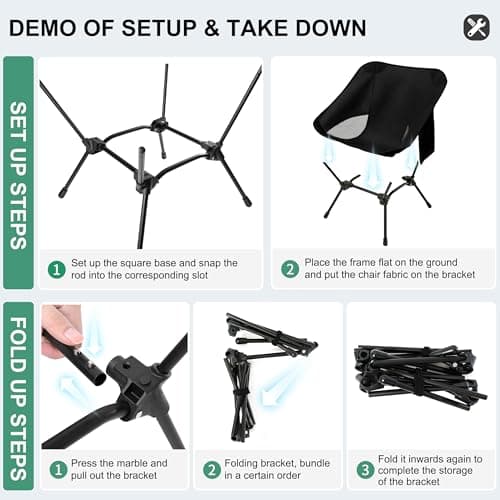 DEMO OF SETUP & TAKE DOWN

SET UP STEPS

1 Set up the square base and snap the rod into the corresponding slot

2 Place the frame flat on the ground and put the chair fabric on the bracket

FOLD UP STEPS

1 Press the marble and pull out the bracket

2 Folding bracket, bundle in a certain order

3 Fold it inwards again to complete the storage of the bracket