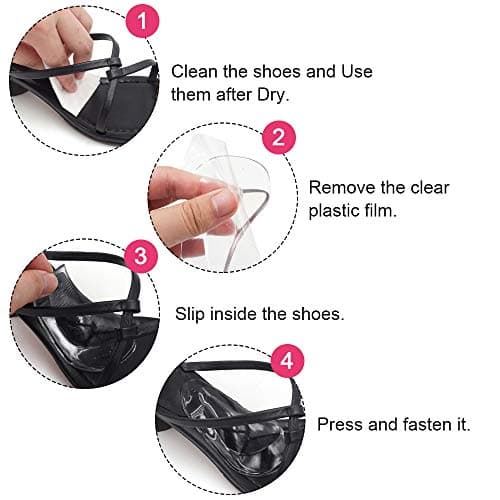 1

Clean the shoes and Use them after Dry.

2

Remove the clear plastic film.

3

Slip inside the shoes.

4

Press and fasten it.