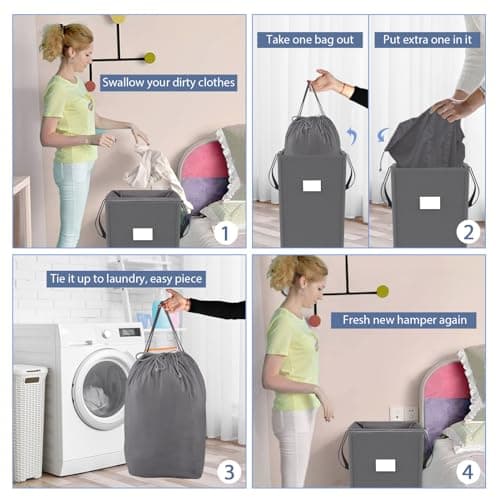 Swallow your dirty clothes

1

Take one bag out

Put extra one in it

2

Tie it up to laundry, easy piece

3

Fresh new hamper again

4