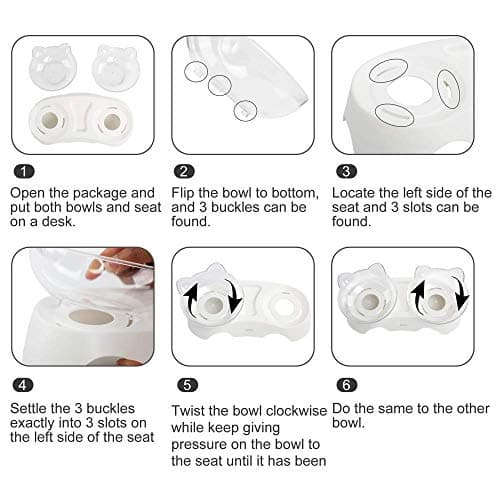 1

Open the package and put both bowls and seat on a desk.

2

Flip the bowl to bottom, and 3 buckles can be found.

3

Locate the left side of the seat and 3 slots can be found.

4

Settle the 3 buckles exactly into 3 slots on the left side of the seat

5

Twist the bowl clockwise while keep giving pressure on the bowl to the seat until it has been

6

Do the same to the other bowl.