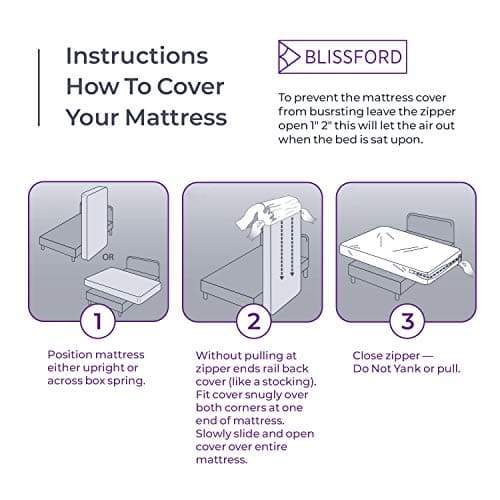 Instructions How To Cover Your Mattress

BLISSFORD

To prevent the mattress cover from busrsting leave the zipper open 1" 2" this will let the air out when the bed is sat upon.

OR

1

Position mattress either upright or across box spring.

2

Without pulling at zipper ends rail back cover (like a stocking). Fit cover snugly over both corners at one end of mattress. Slowly slide and open cover over entire mattress.

3

Close zipper — Do Not Yank or pull.