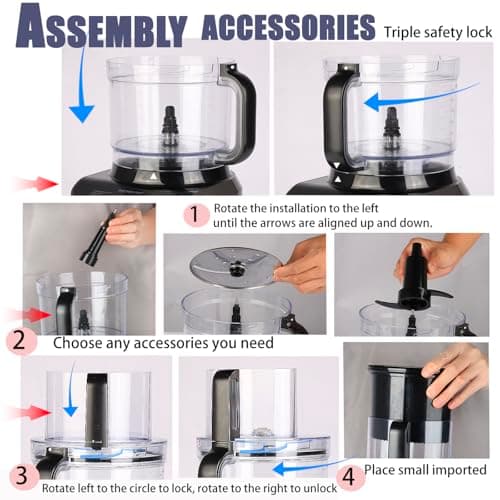 ASSEMBLY ACCESSORIES Triple safety lock

1 Rotate the installation to the left until the arrows are aligned up and down.

2 Choose any accessories you need

3 Rotate left to the circle to lock, rotate to the right to unlock

4 Place small imported