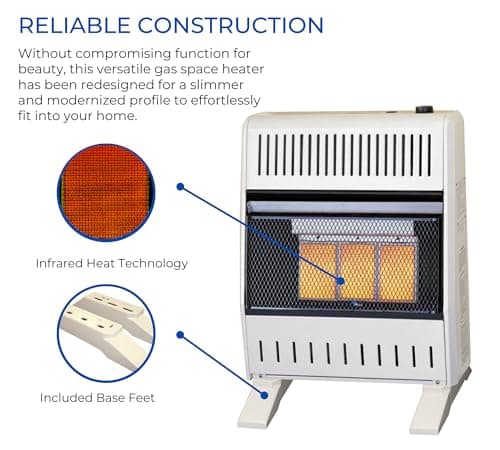 RELIABLE CONSTRUCTION

Without compromising function for beauty, this versatile gas space heater has been redesigned for a slimmer and modernized profile to effortlessly fit into your home.

Infrared Heat Technology

Included Base Feet