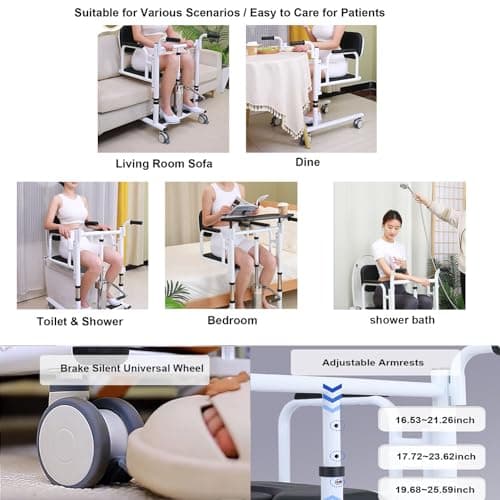 Suitable for Various Scenarios / Easy to Care for Patients

Living Room Sofa

Dine

Toilet & Shower

Bedroom

shower bath

Brake Silent Universal Wheel

Adjustable Armrests

16.53~21.26inch

17.72~23.62inch

19.68~25.59inch