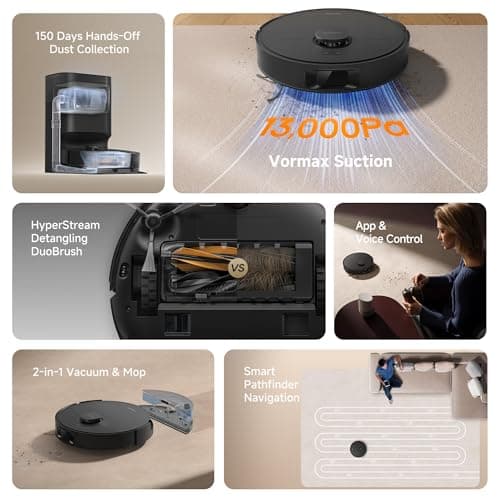 150 Days Hands-Off Dust Collection

13,000Pa

Vormax Suction

HyperStream Detangling DuoBrush

VS

App & Voice Control

2-in-1 Vacuum & Mop

Smart Pathfinder Navigation