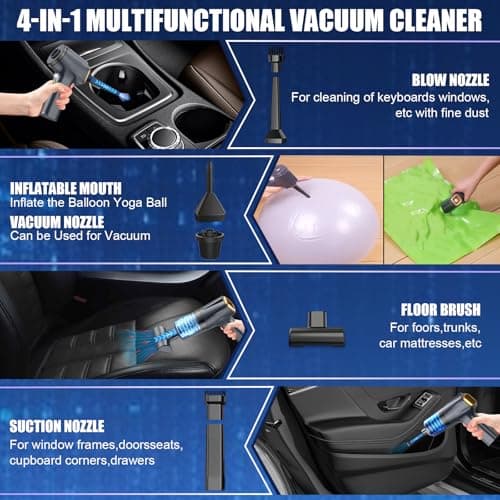 4-IN-1 MULTIFUNCTIONAL VACUUM CLEANER

BLOW NOZZLE
For cleaning of keyboards windows, etc with fine dust

INFLATABLE MOUTH
Inflate the Balloon Yoga Ball

VACUUM NOZZLE
Can be Used for Vacuum

FLOOR BRUSH
For foors,trunks, car mattresses,etc

SUCTION NOZZLE
For window frames,doorsseats, cupboard corners,drawers