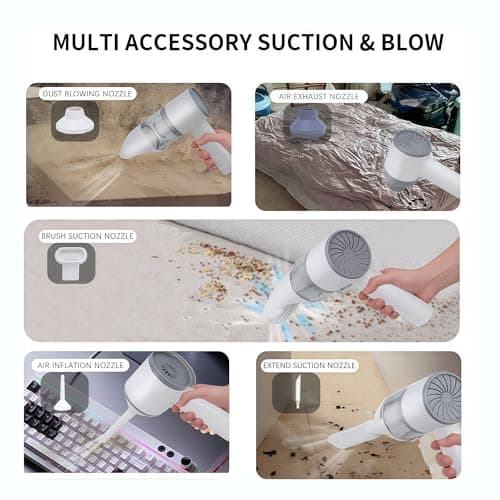 MULTI ACCESSORY SUCTION & BLOW

DUST BLOWING NOZZLE

AIR EXHAUST NOZZLE

BRUSH SUCTION NOZZLE

AIR INFLATION NOZZLE

EXTEND SUCTION NOZZLE