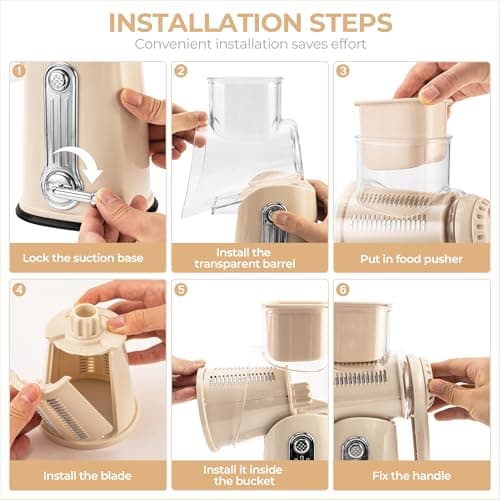 INSTALLATION STEPS
Convenient installation saves effort

1
Lock the suction base

2
Install the transparent barrel

3
Put in food pusher

4
Install the blade

5
Install it inside the bucket

6
Fix the handle