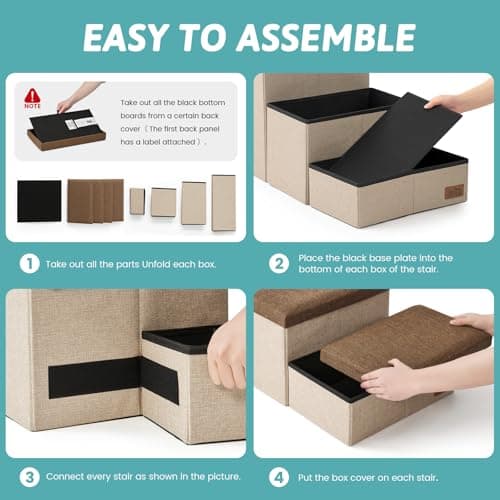 EASY TO ASSEMBLE

NOTE

Take out all the black bottom boards from a certain back cover（The first back panel has a label attached）.

1 Take out all the parts Unfold each box.

2 Place the black base plate into the bottom of each box of the stair.

3 Connect every stair as shown in the picture.

4 Put the box cover on each stair.