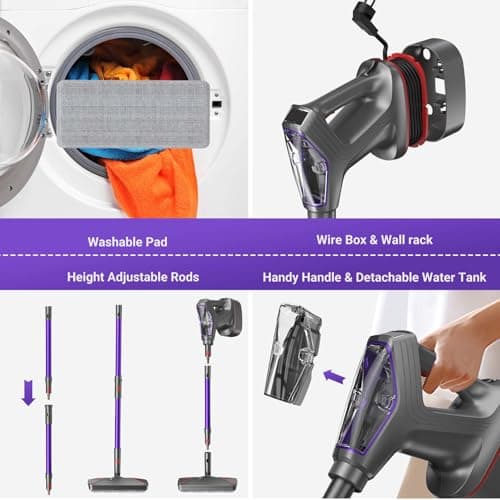 Washable Pad

Wire Box & Wall rack

Height Adjustable Rods

Handy Handle & Detachable Water Tank