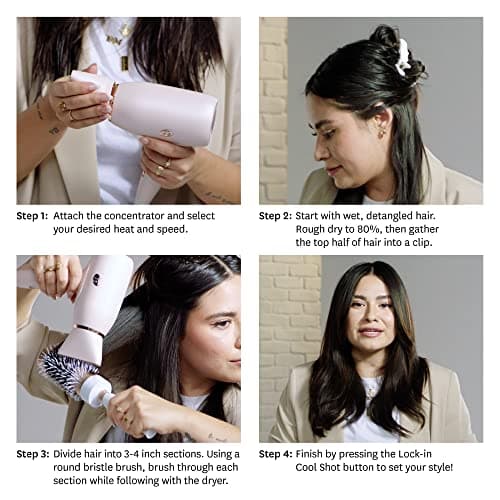 Step 1: Attach the concentrator and select your desired heat and speed.

Step 2: Start with wet, detangled hair. Rough dry to 80%, then gather the top half of hair into a clip.

Step 3: Divide hair into 3-4 inch sections. Using a round bristle brush, brush through each section while following with the dryer.

Step 4: Finish by pressing the Lock-in Cool Shot button to set your style!