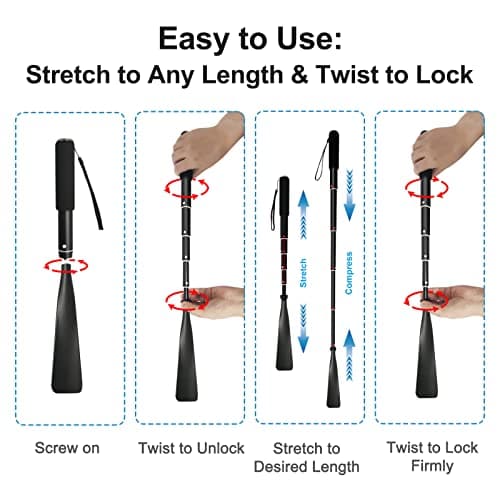 Easy to Use:
Stretch to Any Length & Twist to Lock

Stretch

Compress

Screw on

Twist to Unlock

Stretch to Desired Length

Twist to Lock Firmly