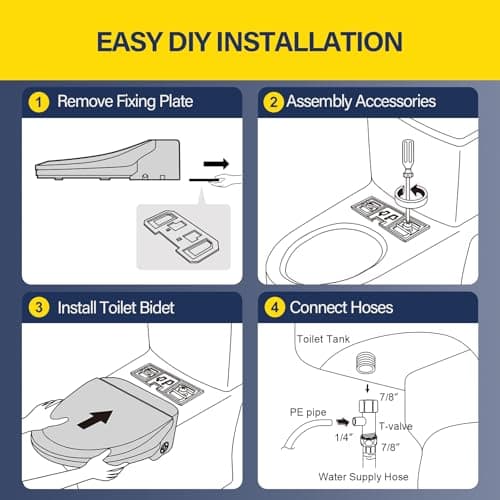 EASY DIY INSTALLATION

1 Remove Fixing Plate

2 Assembly Accessories

3 Install Toilet Bidet

4 Connect Hoses

Toilet Tank

7/8"

PE pipe

T-valve

1/4"

7/8"

Water Supply Hose