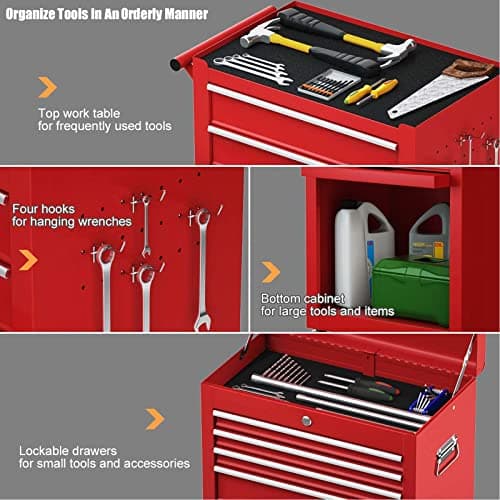 Organize Tools In An Orderly Manner

Top work table
for frequently used tools

Four hooks
for hanging wrenches

Bottom cabinet
for large tools and items

Lockable drawers
for small tools and accessories